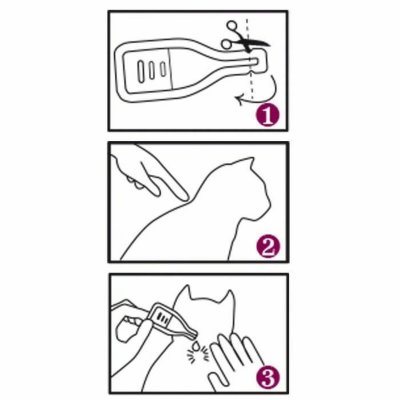 1

2

3